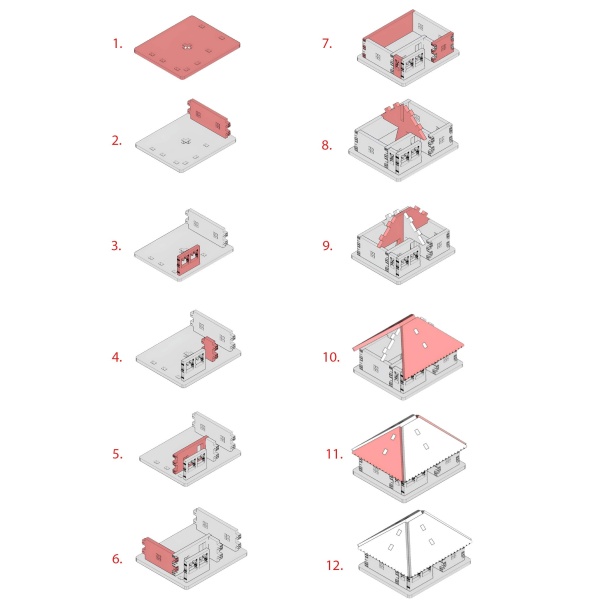 1.

2.

3.

4.

5.

6.

7.

8.

9.

10.

11.

12.